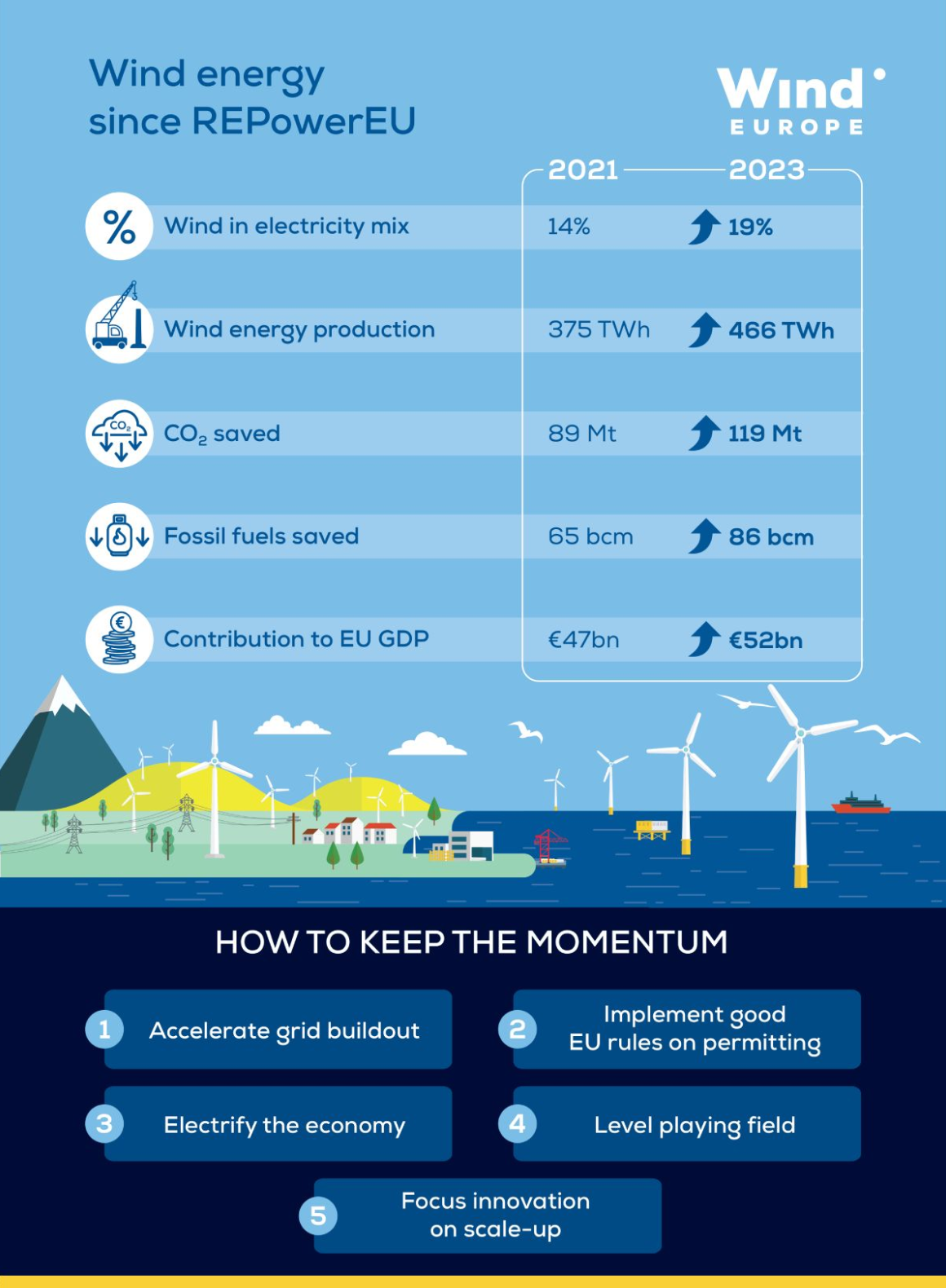 Wind energy since REPowerEU

Wind EUROPE

|  | 2021 | 2023 |
|---|---|---|
| % Wind in electricity mix | 14% | 19% |
| Wind energy production | 375 TWh | 466 TWh |
| $CO_2$ saved | 89 Mt | 119 Mt |
| Fossil fuels saved | 65 bcm | 86 bcm |
| Contribution to EU GDP | €47bn | €52bn |

$CO_2$

€

HOW TO KEEP THE MOMENTUM

1 Accelerate grid buildout

2 Implement good EU rules on permitting

3 Electrify the economy

4 Level playing field

5 Focus innovation on scale-up